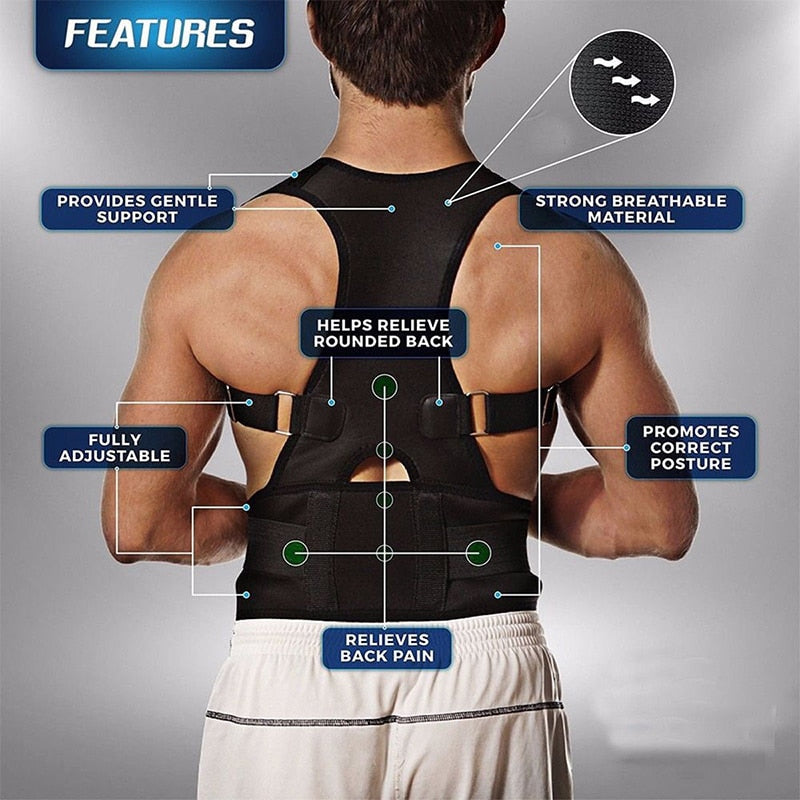 FEATURES

PROVIDES GENTLE SUPPORT

STRONG BREATHABLE MATERIAL

HELPS RELIEVE ROUNDED BACK

FULLY ADJUSTABLE

PROMOTES CORRECT POSTURE

RELIEVES BACK PAIN